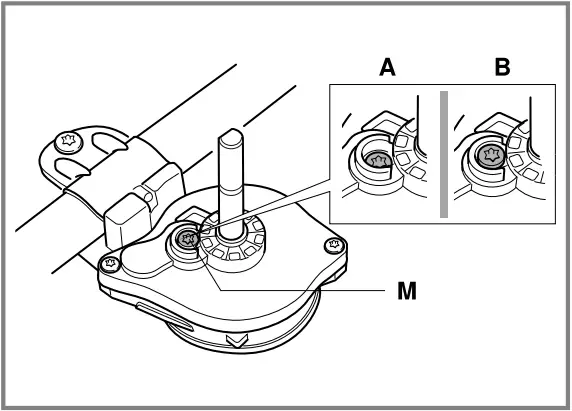 A
B
M