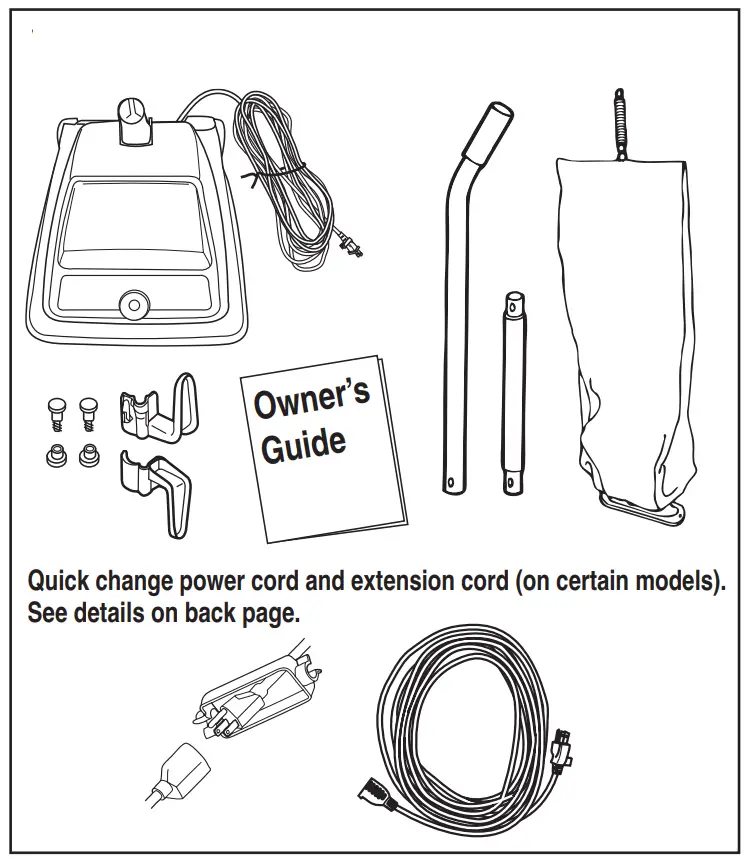 Owner's Guide

Quick change power cord and extension cord (on certain models). See details on back page.