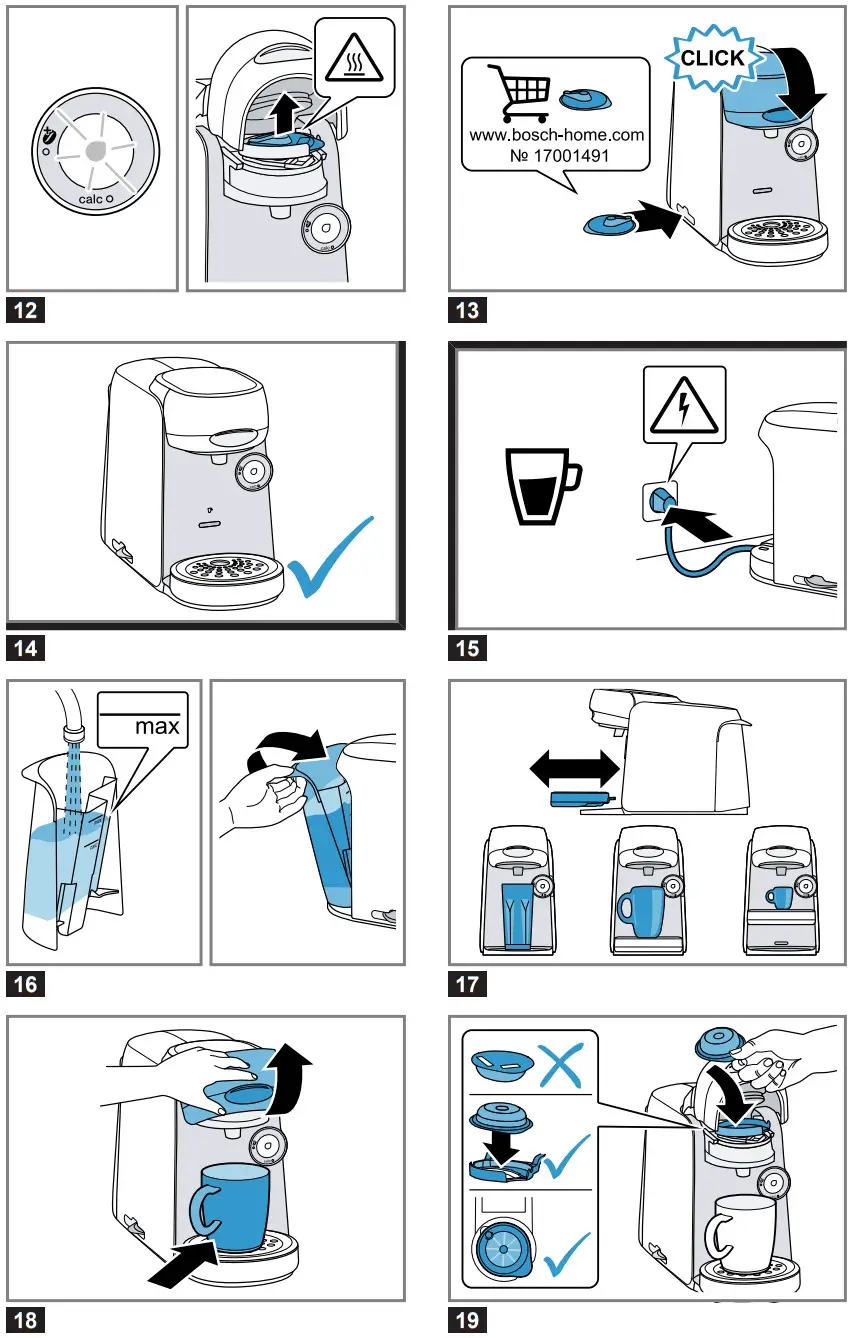 calc

12

CLICK

www.bosch-home.com
№ 17001491

13

14

15

max

16

17

18

19