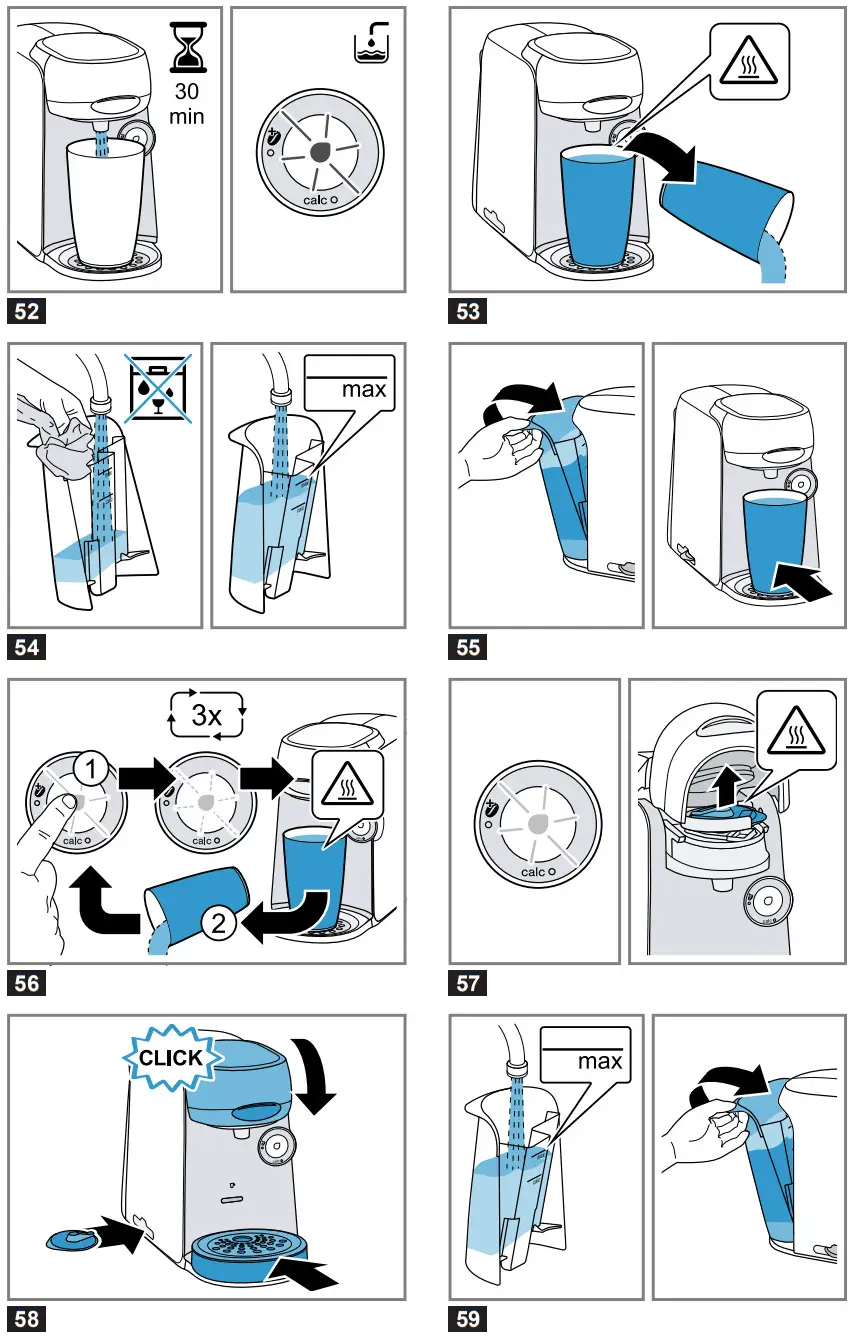 30 min

calc

52

53

max

54

55

3x

1

calc

calc

2

56

calc

57

CLICK

58

max

59