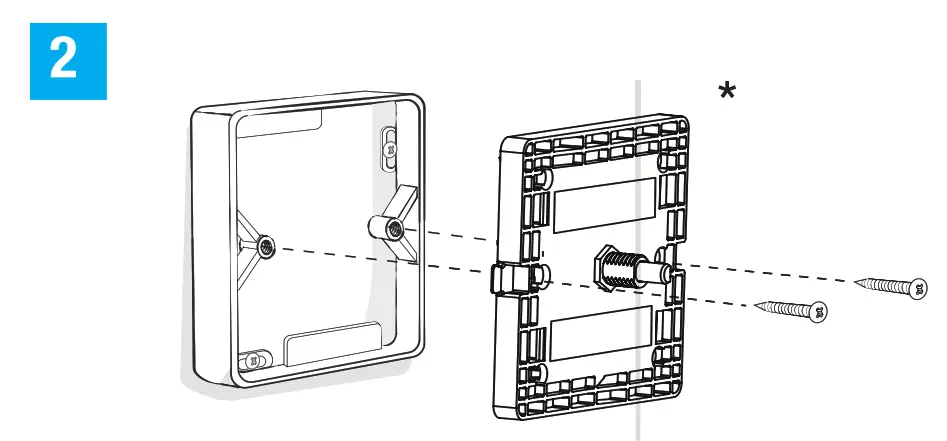 2

*