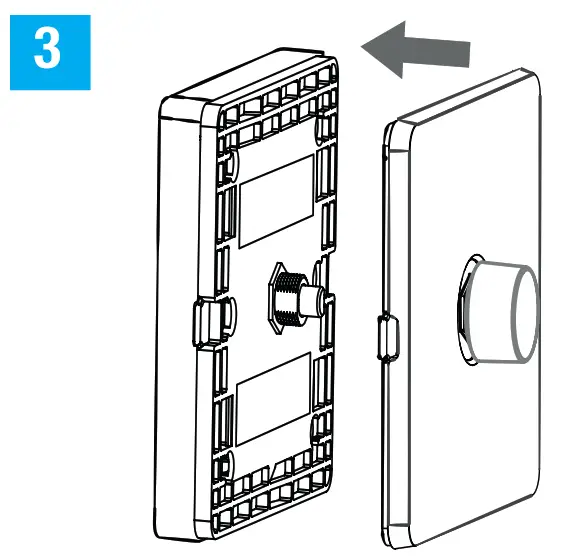 3