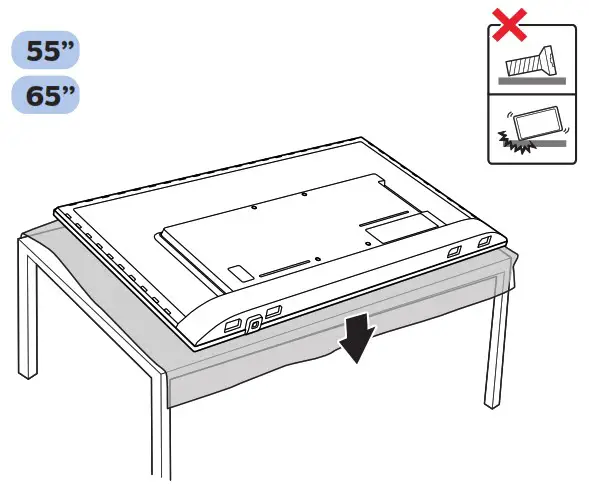 55”
65”