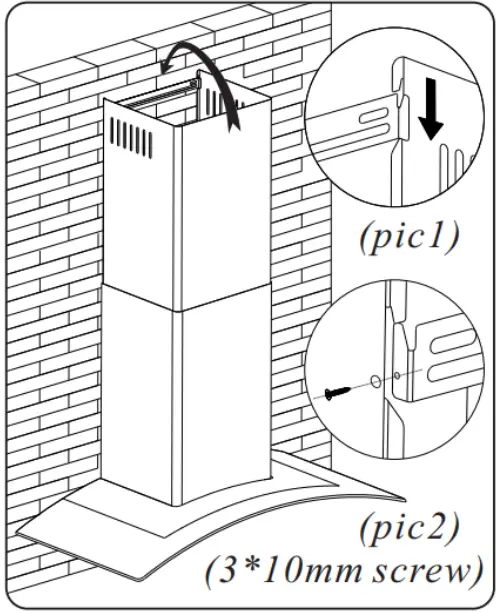 (pic1)

(pic2)
(3*10mm screw)