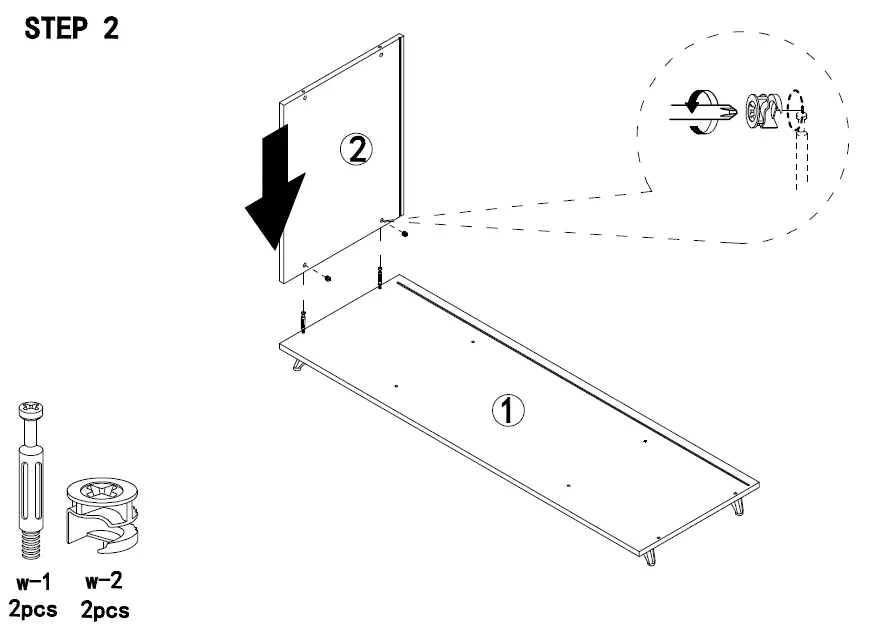 STEP 2

2

1

w-1
2pcs

w-2
2pcs