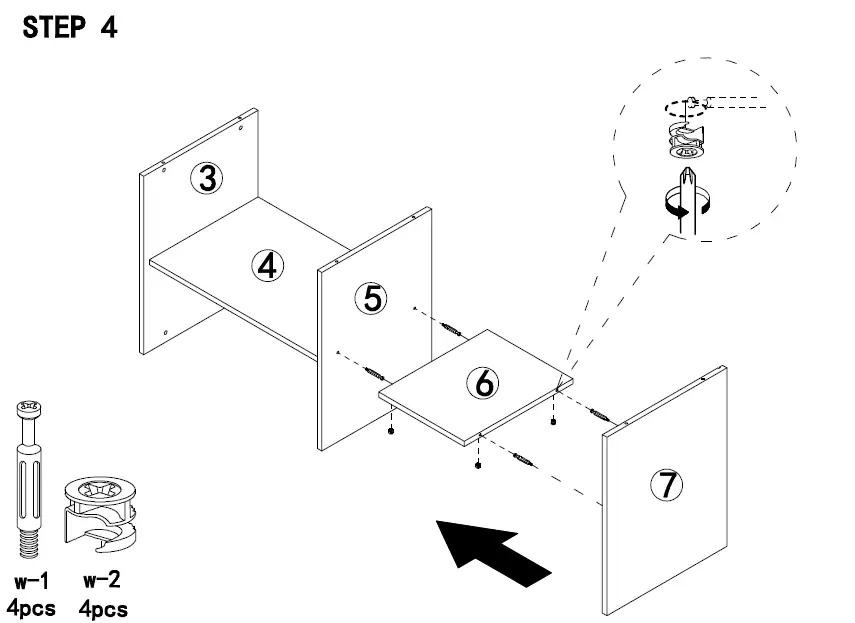 STEP 4

3
4
5
6
7

w-1
4pcs
w-2
4pcs