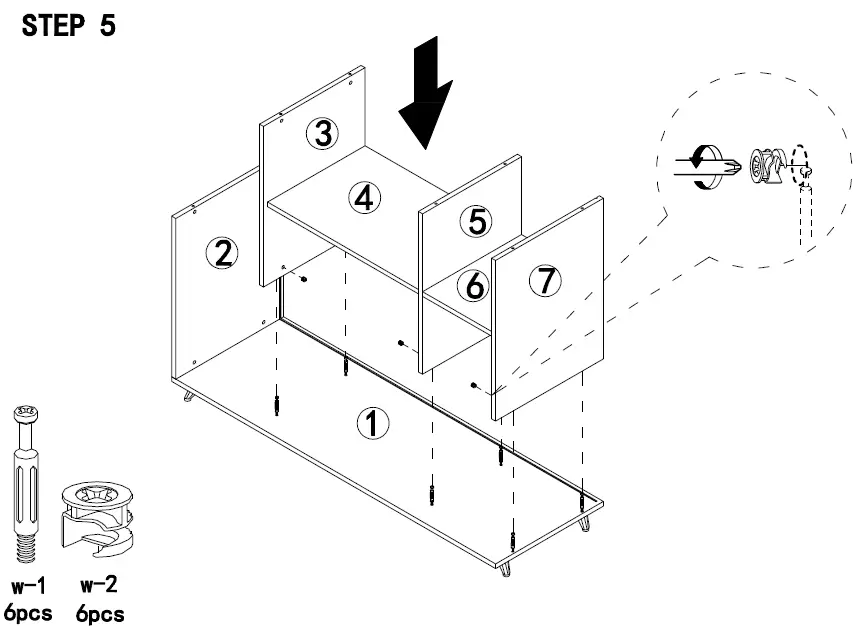 STEP 5

3

4

5

2

6

7

1

w-1
6pcs

w-2
6pcs