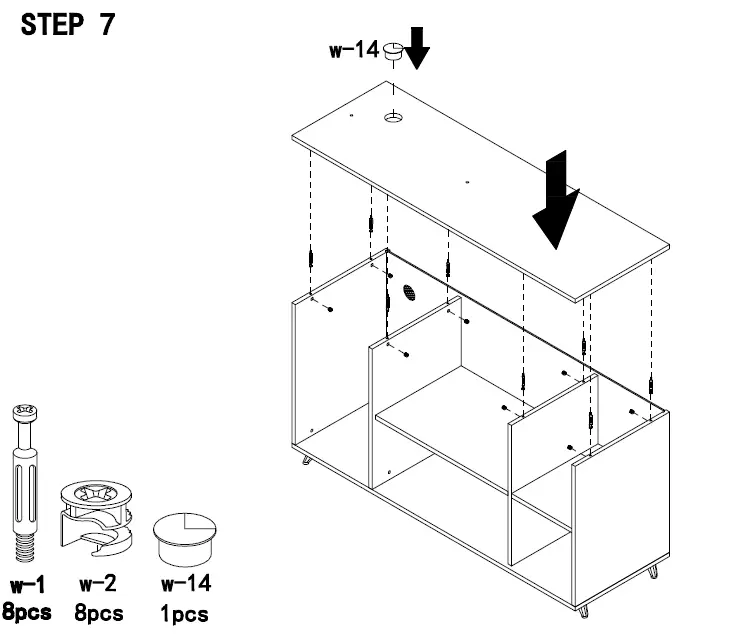 STEP 7

w-14

w-1
8pcs

w-2
8pcs

w-14
1pcs