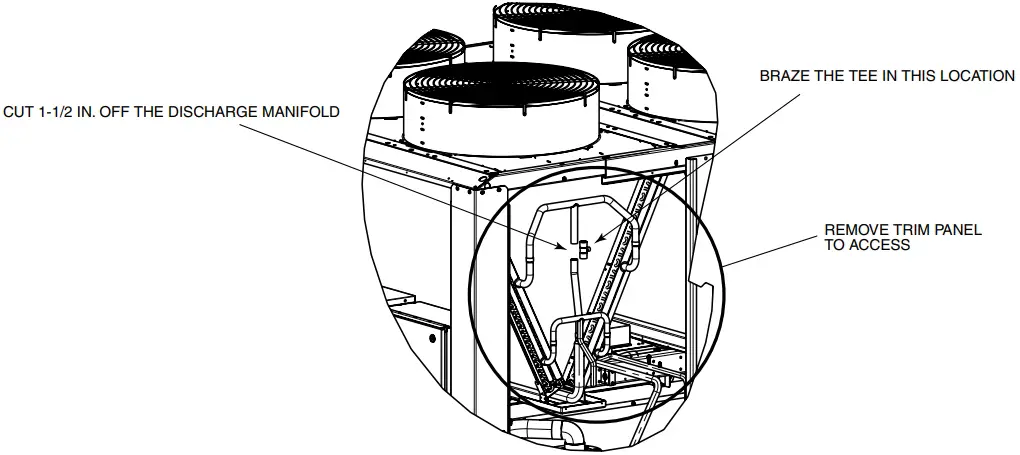 CUT 1-1/2 IN. OFF THE DISCHARGE MANIFOLD

BRAZE THE TEE IN THIS LOCATION

REMOVE TRIM PANEL TO ACCESS