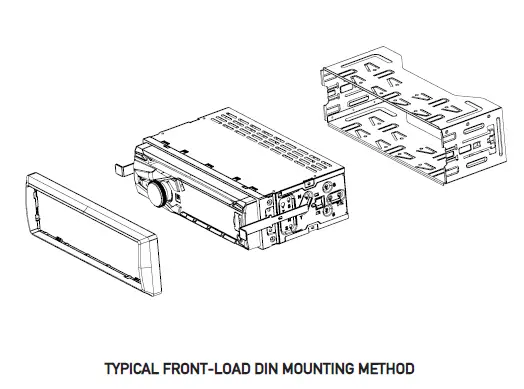 TYPICAL FRONT-LOAD DIN MOUNTING METHOD