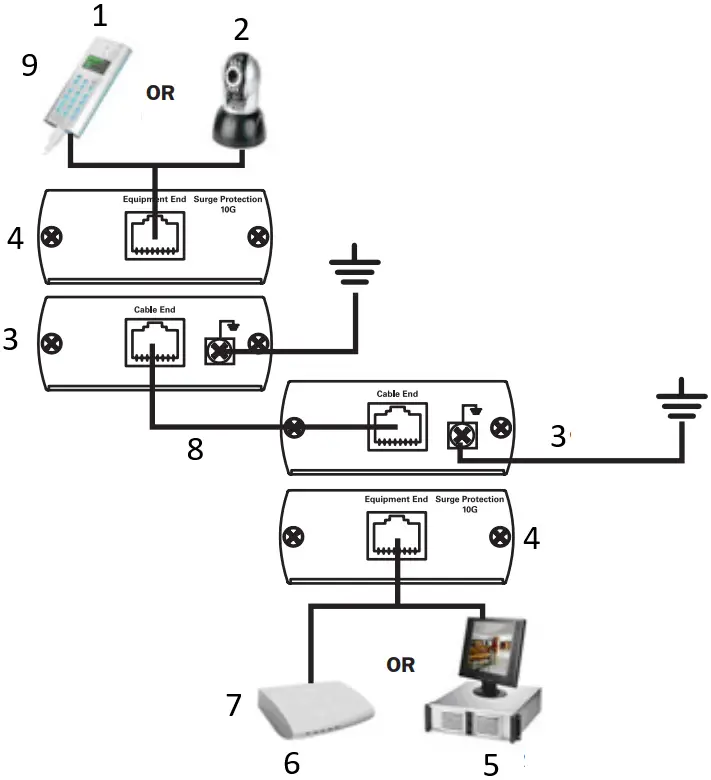 1
2
9
OR
Equipment End
Surge Protection
10G
4
Cable End
3
Cable End
8
3
Equipment End
Surge Protection
10G
4
OR
7
6
5