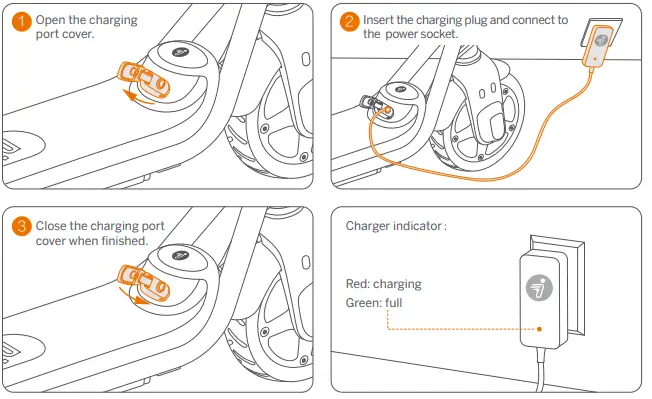 1 Open the charging port cover.

2 Insert the charging plug and connect to the power socket.

3 Close the charging port cover when finished.

Charger indicator :

Red: charging
Green: full