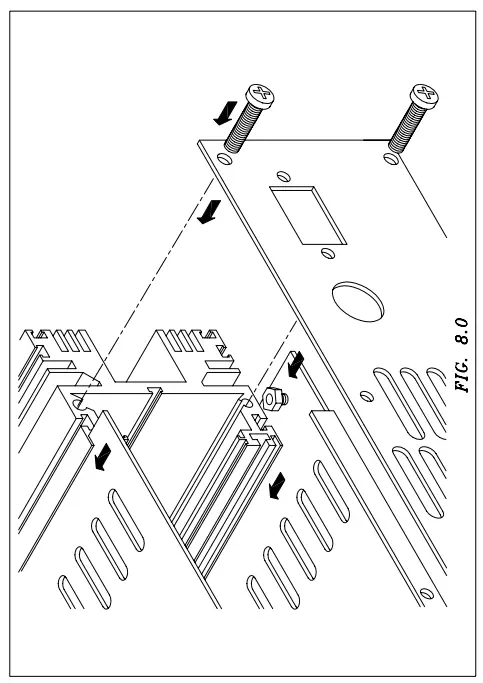 FIG. 8.0