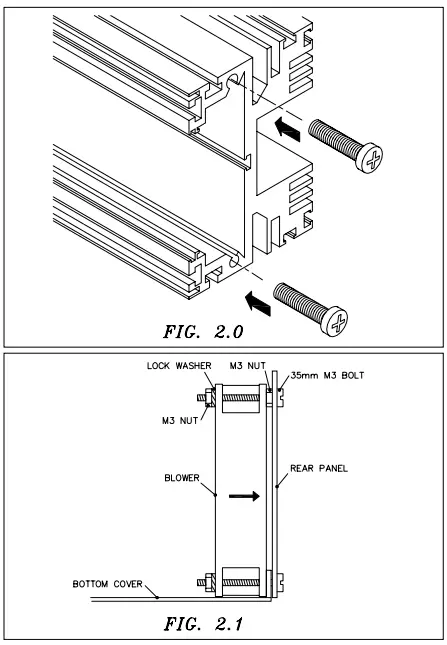 FIG. 2.0

LOCK WASHER

M3 NUT

35mm M3 BOLT

M3 NUT

BLOWER

REAR PANEL

BOTTOM COVER

FIG. 2.1