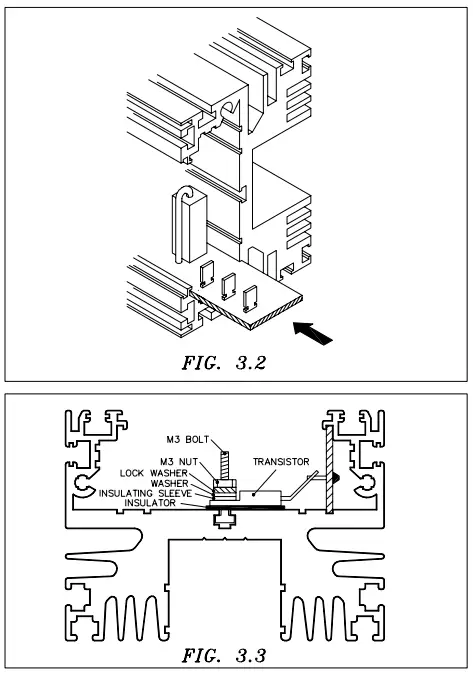 FIG. 3.2

M3 BOLT
M3 NUT
LOCK WASHER
WASHER
INSULATING SLEEVE
INSULATOR
TRANSISTOR

FIG. 3.3