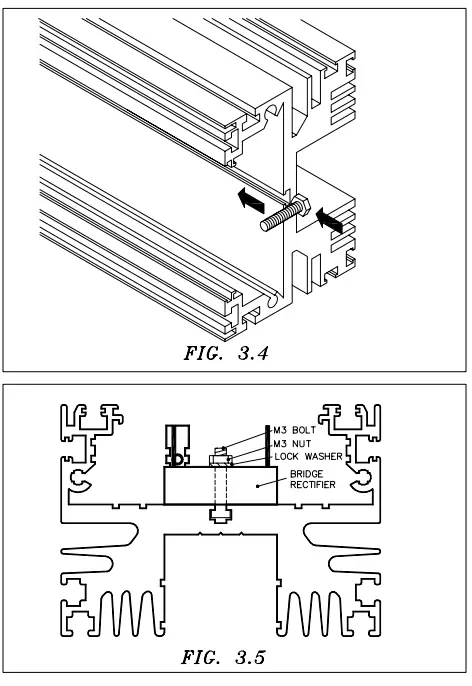 FIG. 3.4

M3 BOLT
M3 NUT
LOCK WASHER
BRIDGE RECTIFIER

FIG. 3.5