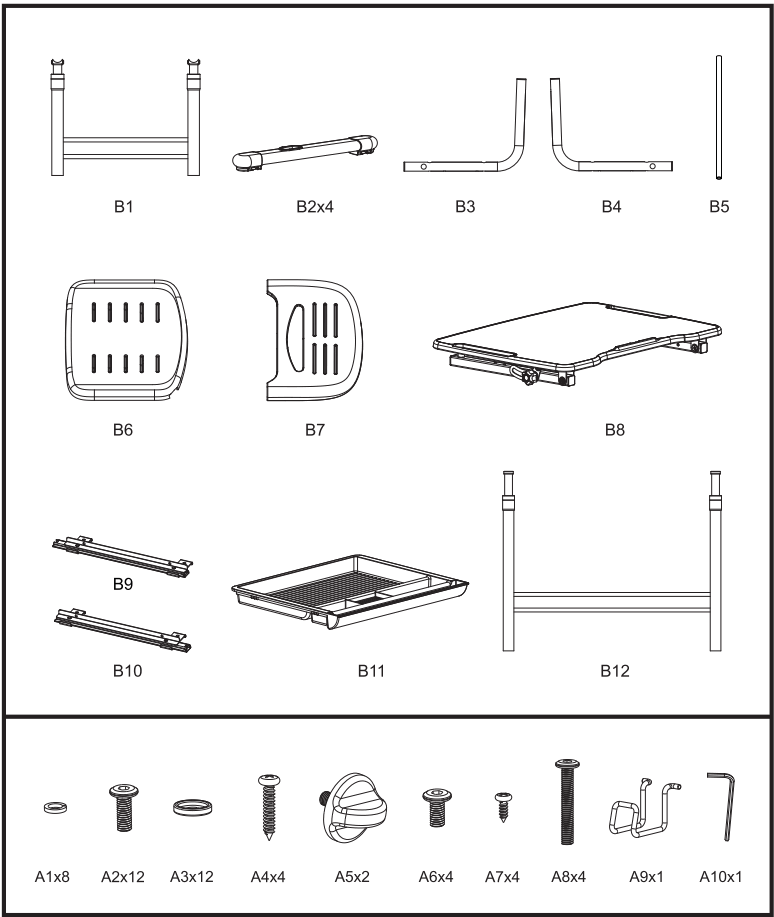 B1 B2x4 B3 B4 B5

B6 B7 B8

B9

B10 B11 B12

A1x8 A2x12 A3x12 A4x4 A5x2 A6x4 A7x4 A8x4 A9x1 A10x1