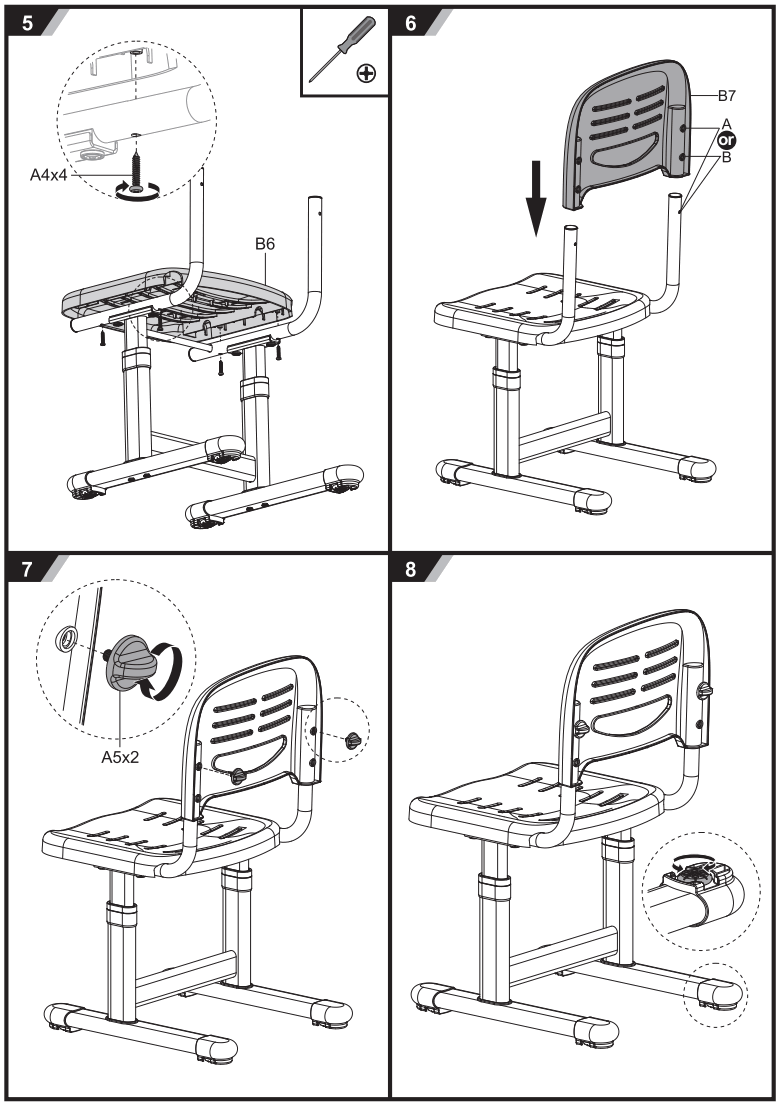 5

A4x4

B6

6

B7

A

or

B

7

A5x2

8