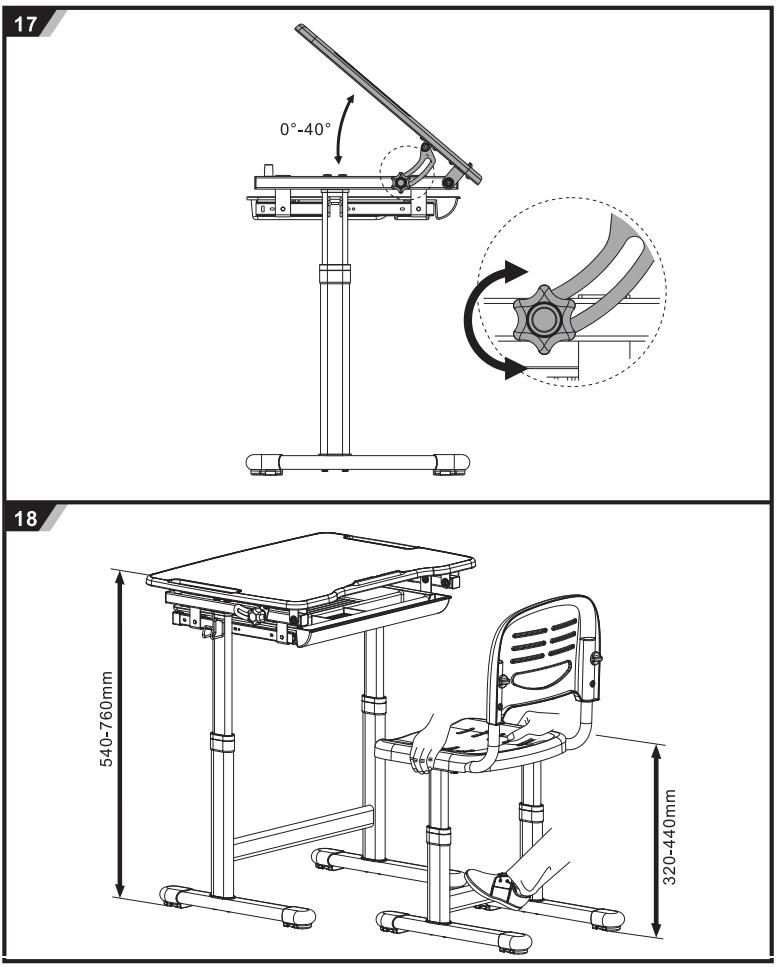 17

0°-40°

18

540-760mm

320-440mm