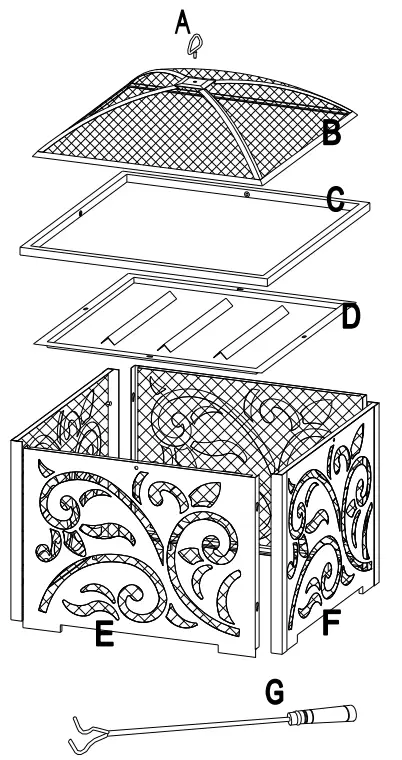 A
B
C
D
E
F
G