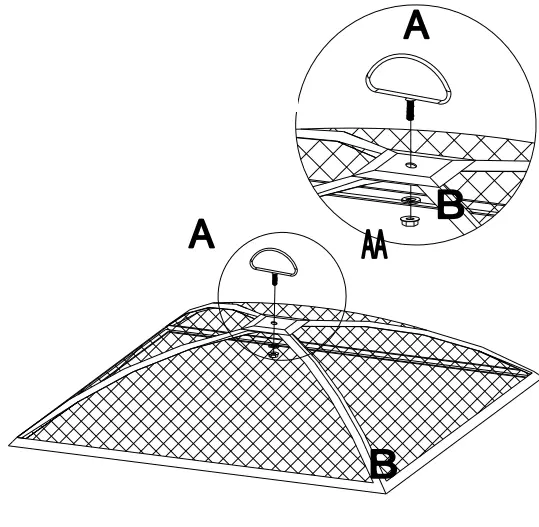 A
B
AA
A
B