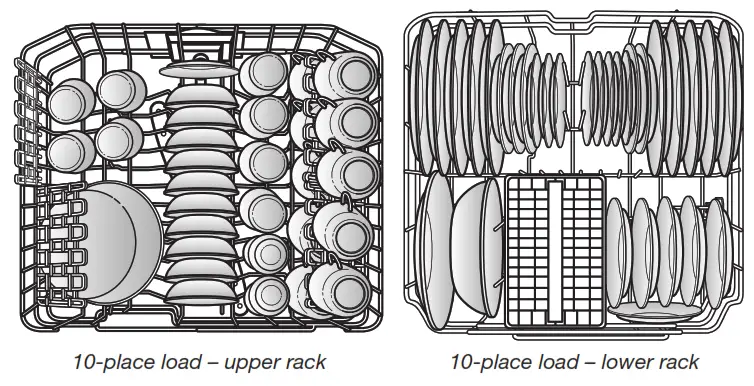 10-place load – upper rack

10-place load – lower rack