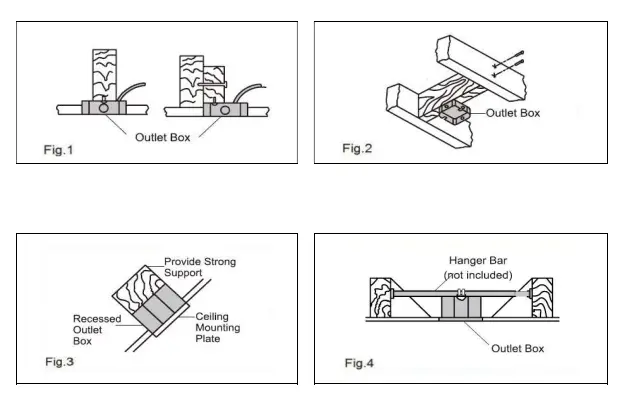 Outlet Box

Fig.1

Outlet Box

Fig.2

Provide Strong Support

Recessed Outlet Box

Ceiling Mounting Plate

Fig.3

Hanger Bar (not included)

Outlet Box

Fig.4