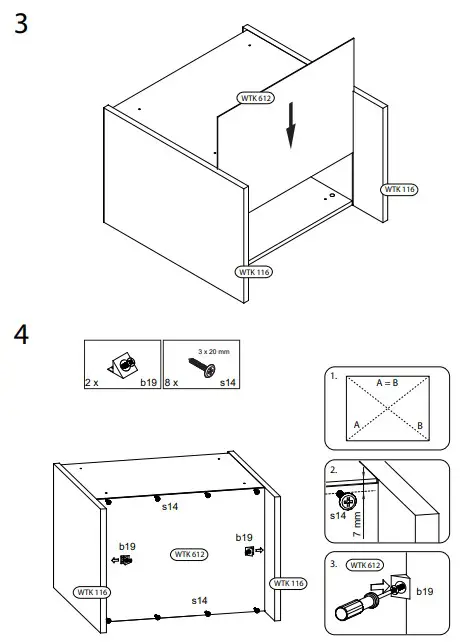 3

WTK 612

WTK 116

WTK 116

4

2 x b19

3 x 20 mm

8 x s14

1.

A = B

A

B

2.

s14

7 mm

3.

WTK 612

b19

s14

b19

b19

WTK 612

WTK 116

WTK 116

s14