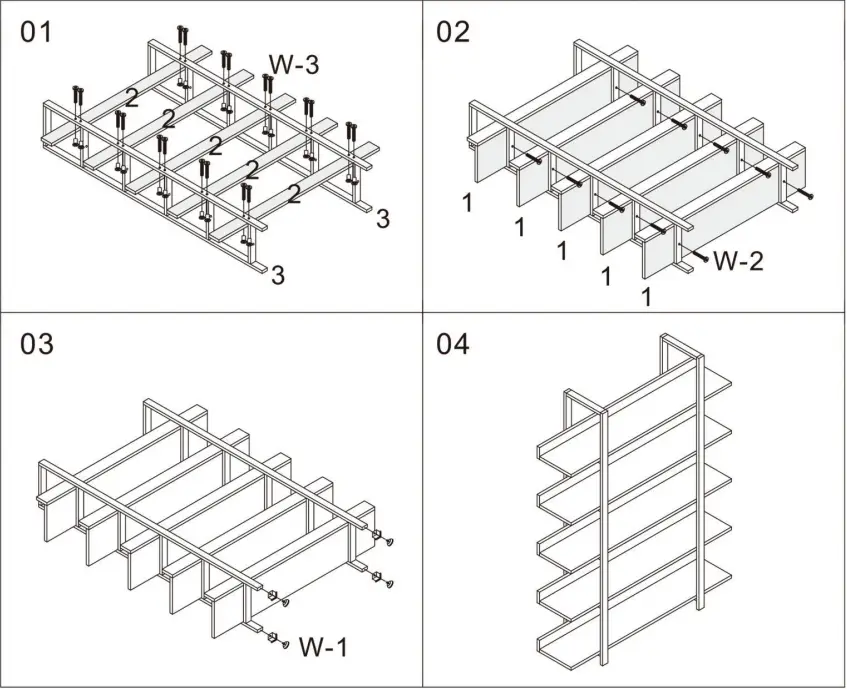 01

W-3

2
2
2
2
2

3
3

02

1
1
1
1
1

W-2

03

W-1

04