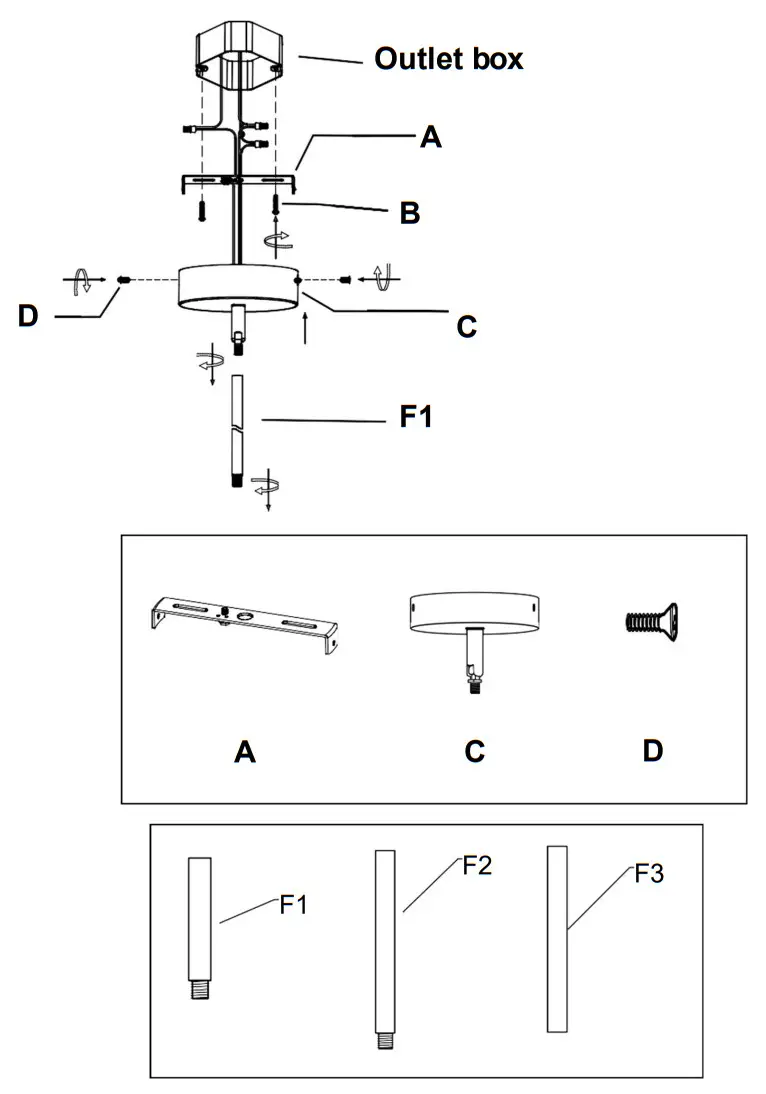 Outlet box

A

B

D

C

F1

A

C

D

F1

F2

F3