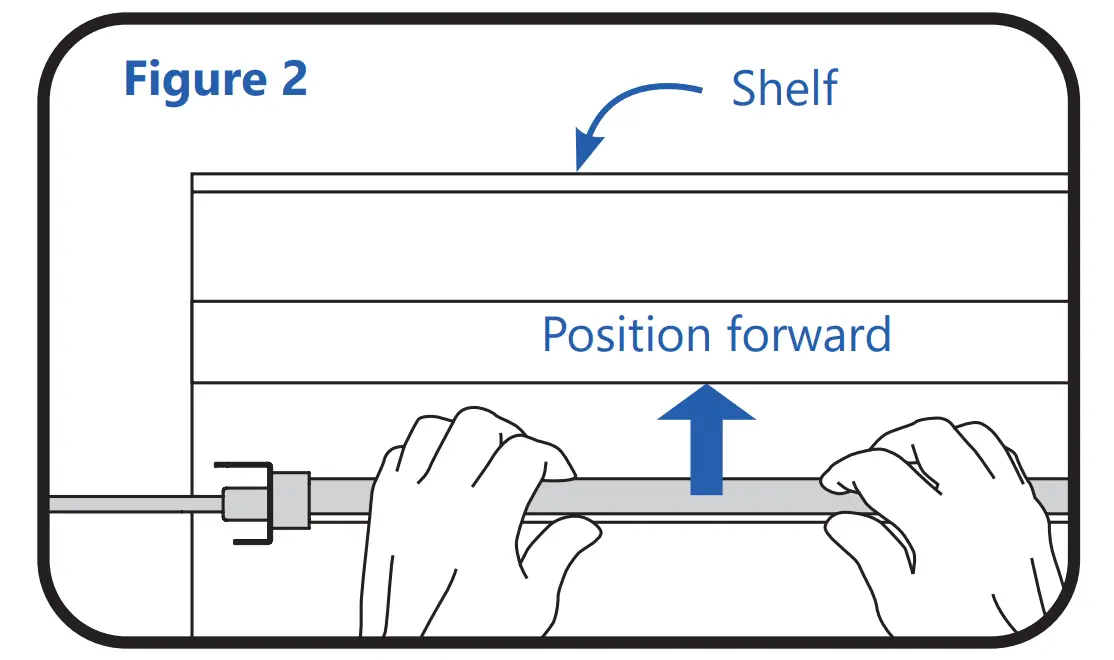 Figure 2

Shelf

Position forward