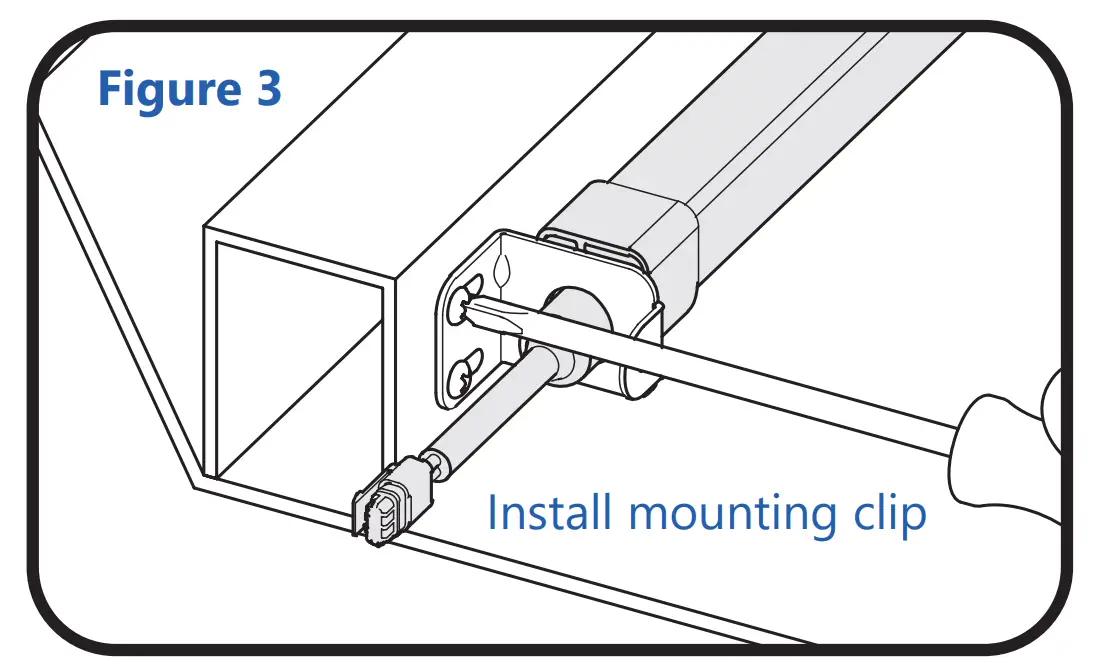 Figure 3

Install mounting clip