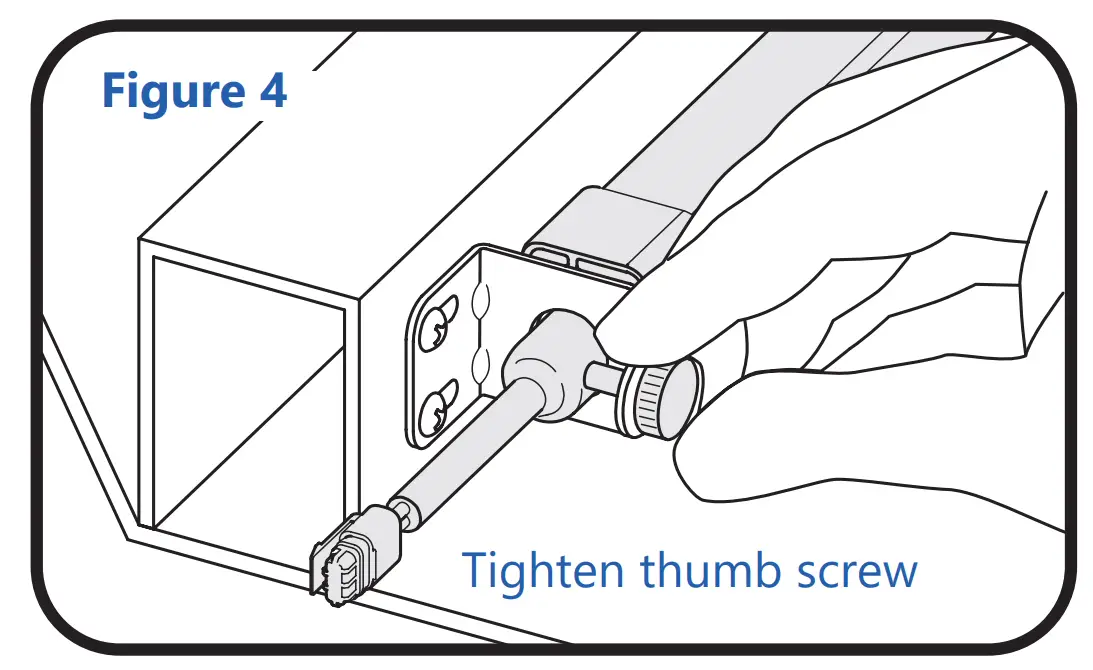 Figure 4

Tighten thumb screw