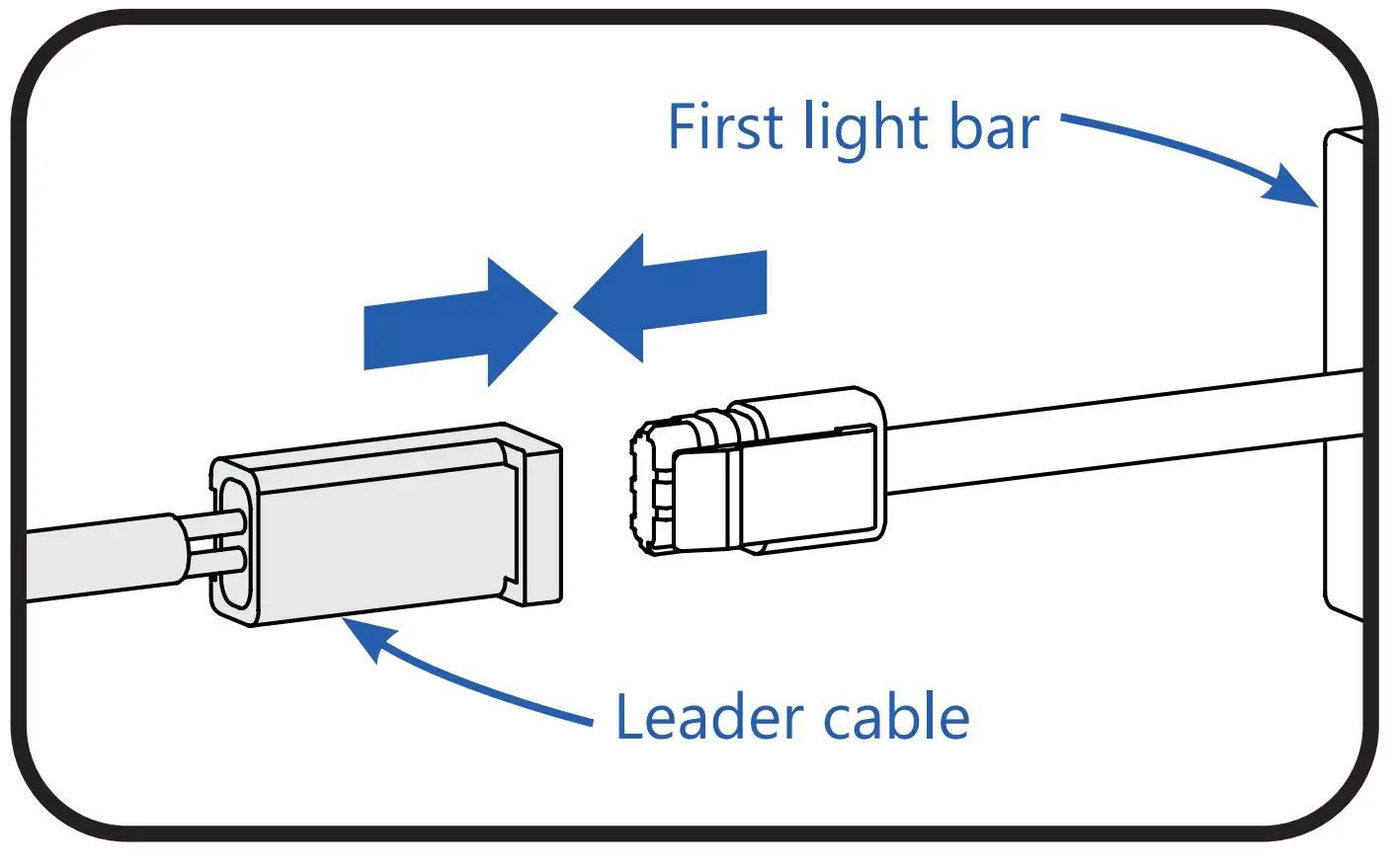 First light bar

Leader cable