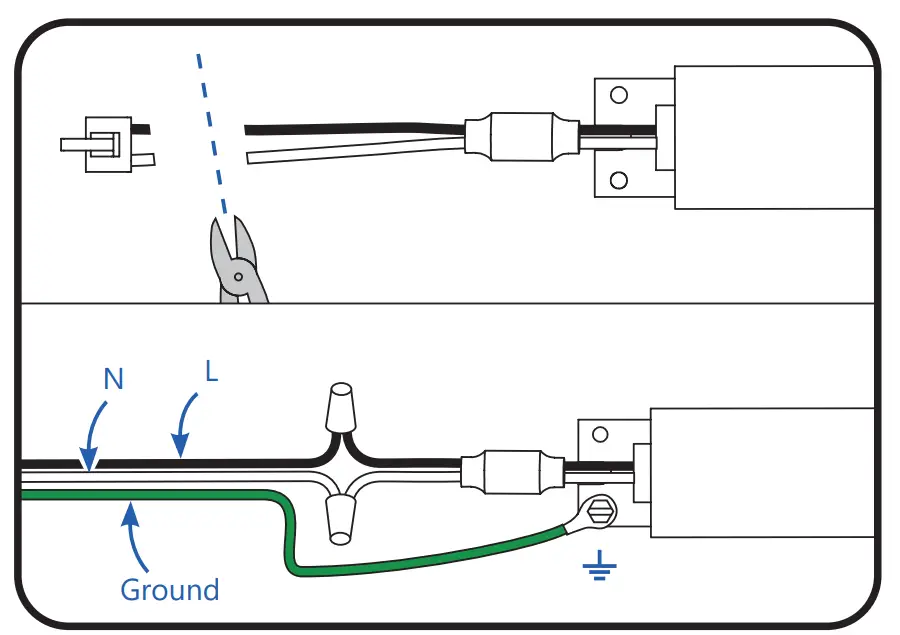 N
L
Ground