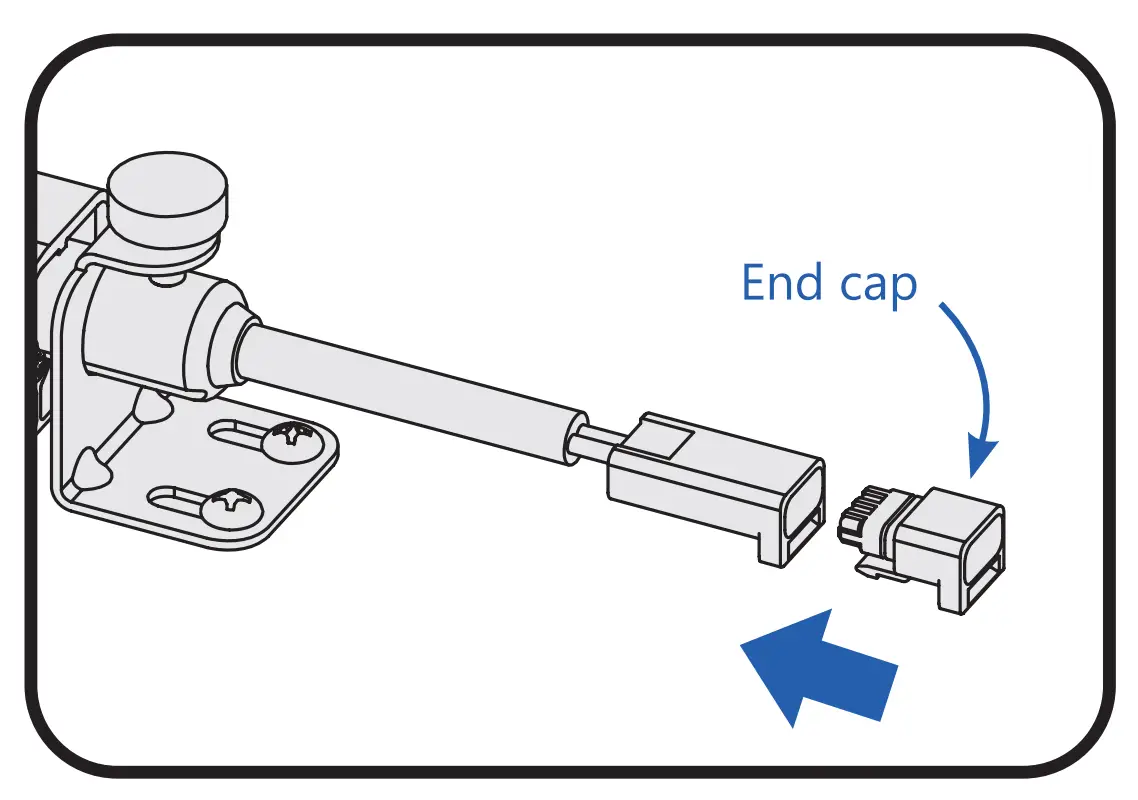 End cap