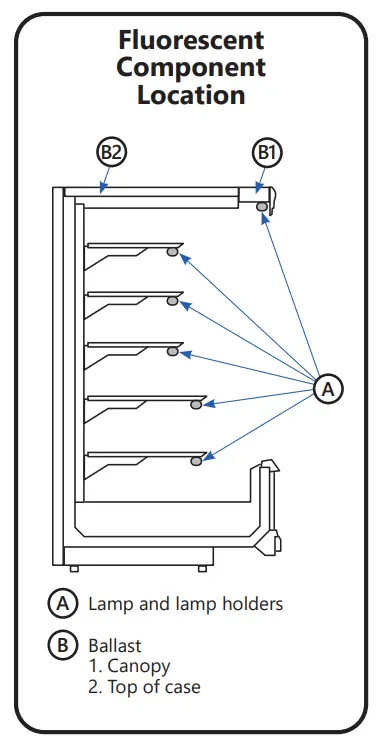 Fluorescent Component Location

B2

B1

A

A Lamp and lamp holders

B Ballast
1. Canopy
2. Top of case