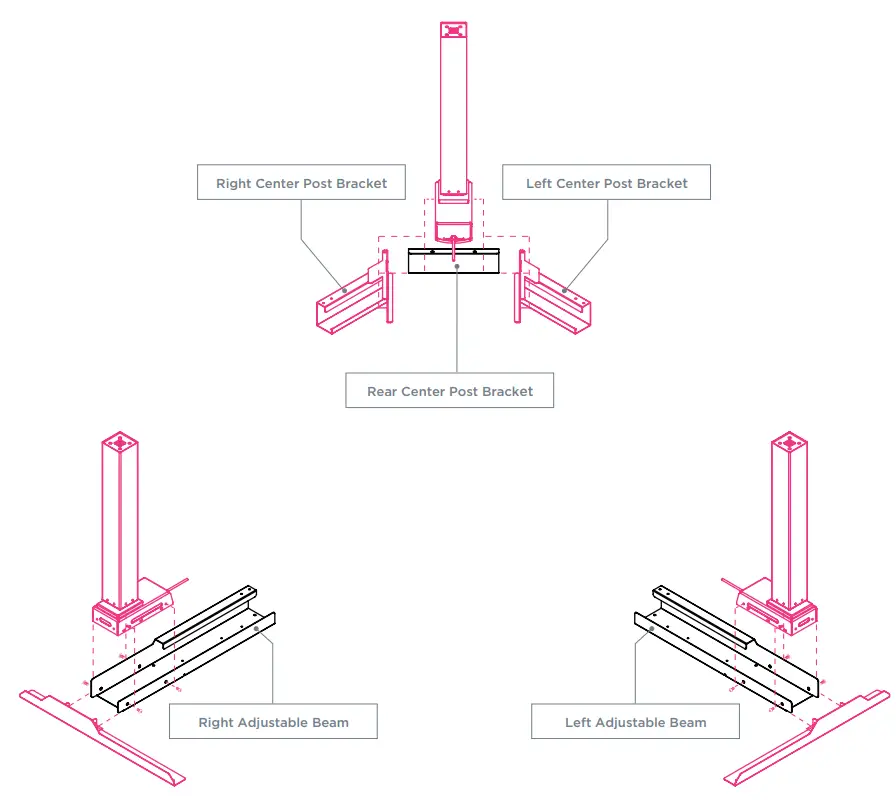 Right Center Post Bracket

Left Center Post Bracket

Rear Center Post Bracket

Right Adjustable Beam

Left Adjustable Beam