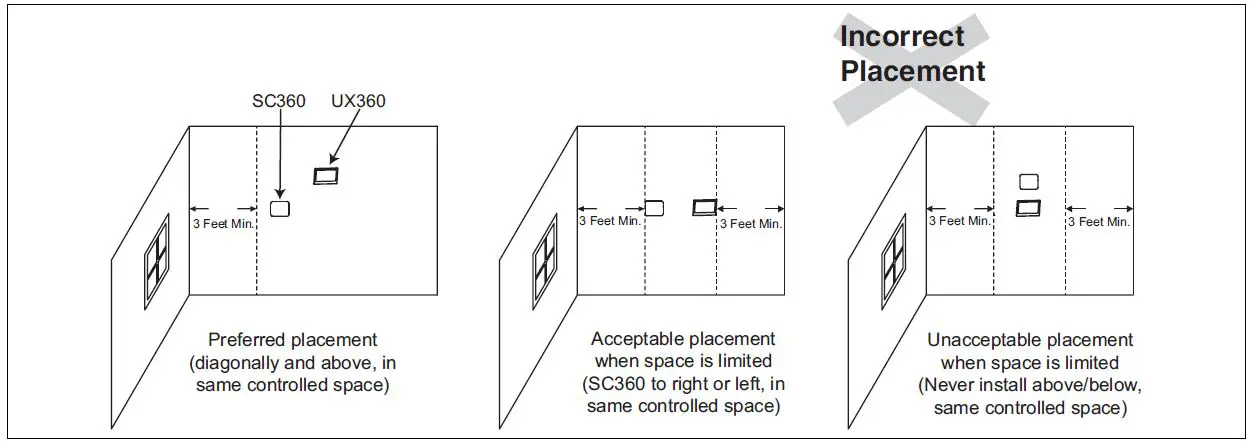 SC360 UX360

3 Feet Min.

Preferred placement (diagonally and above, in same controlled space)

3 Feet Min. 3 Feet Min.

Acceptable placement when space is limited (SC360 to right or left, in same controlled space)

Incorrect Placement

3 Feet Min. 3 Feet Min.

Unacceptable placement when space is limited (Never install above/below, same controlled space)