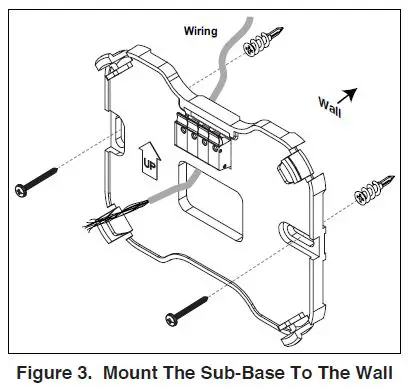 Wiring

Wall

UP

Figure 3. Mount The Sub-Base To The Wall