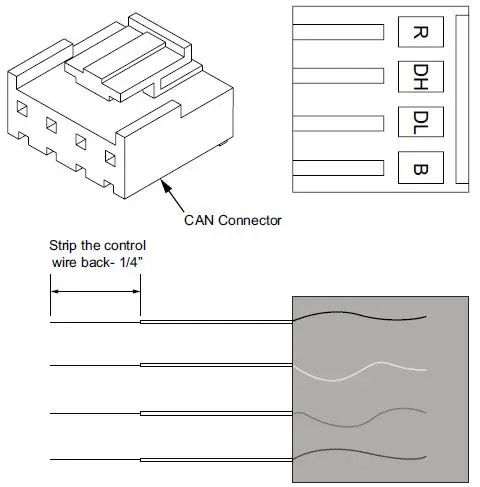 R
DH
DL
B

CAN Connector

Strip the control wire back- 1/4”