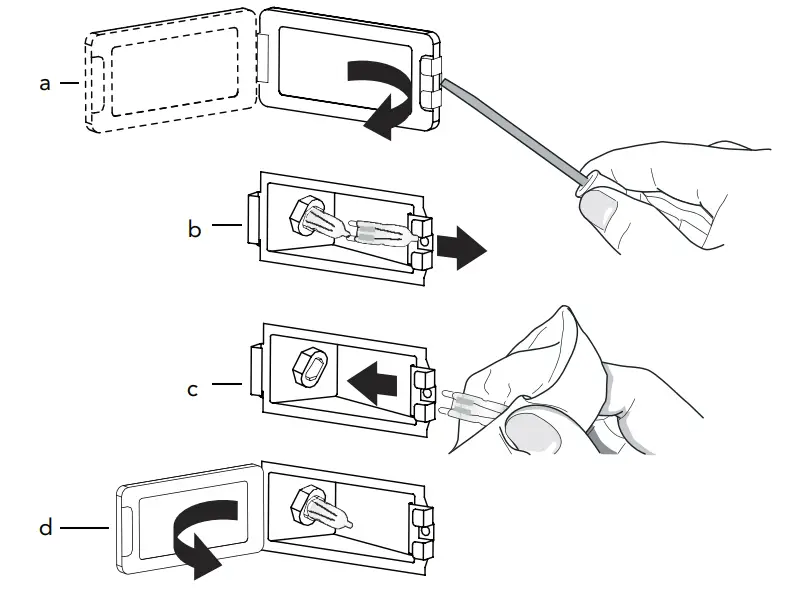 a
b
c
d