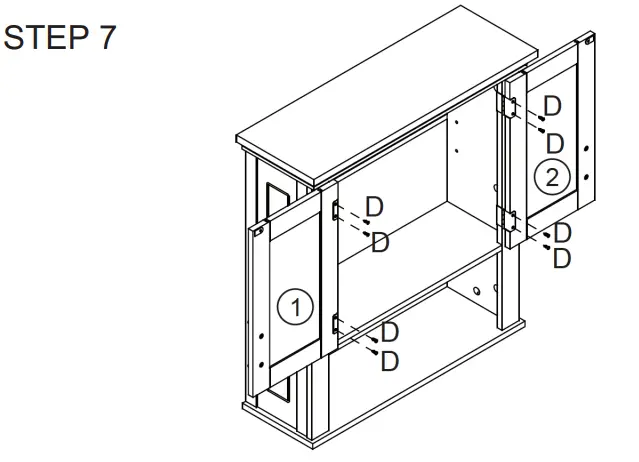 STEP 7

D
D
2
D
D
D
D
1
D
D