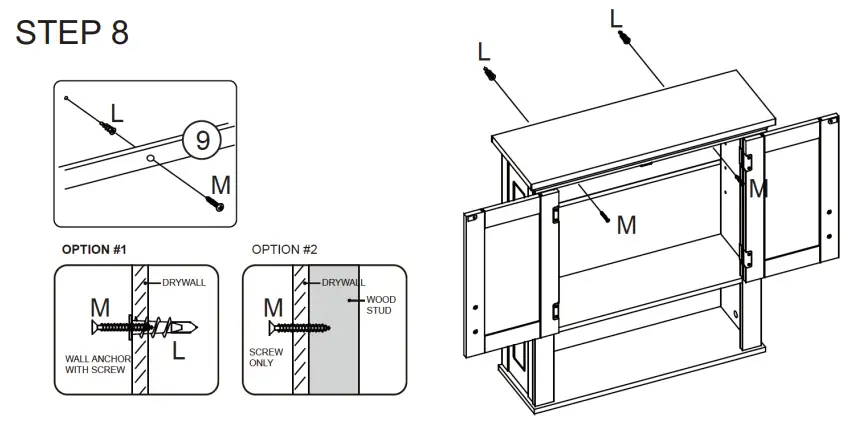 STEP 8

L
9
M

OPTION #1
DRYWALL
M
L
WALL ANCHOR WITH SCREW

OPTION #2
DRYWALL
WOOD STUD
M
SCREW ONLY

L
L
M
M