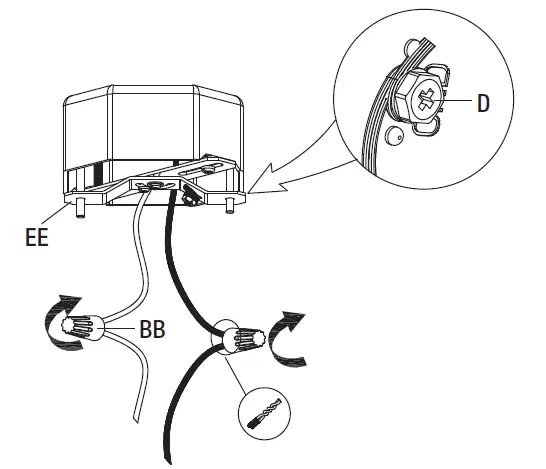 D

EE

BB