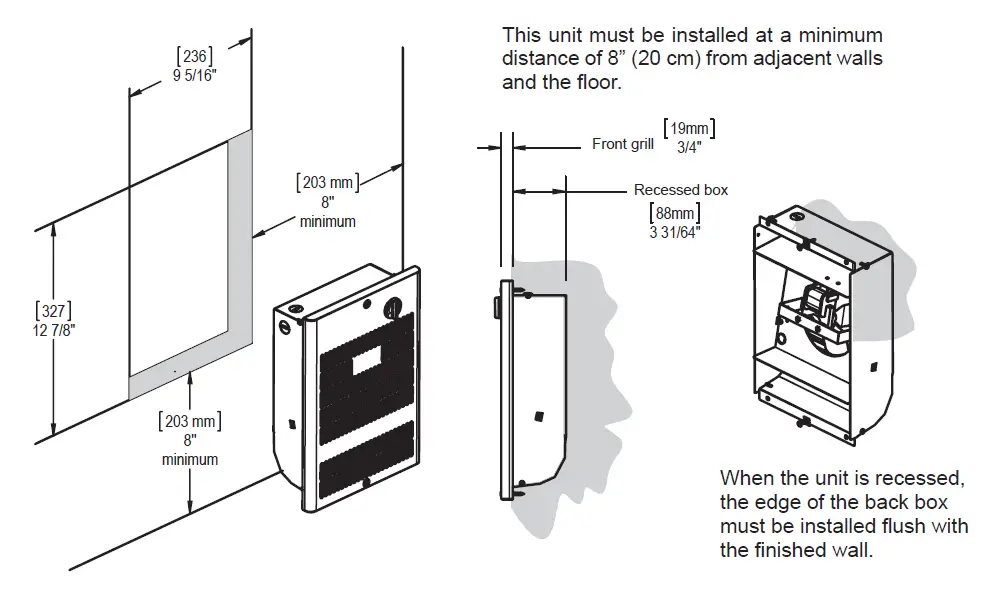 [236]
9 5/16"

[203 mm]
8"
minimum

[327]
12 7/8"

[203 mm]
8"
minimum

This unit must be installed at a minimum distance of 8” (20 cm) from adjacent walls and the floor.

Front grill [19mm]
3/4"

Recessed box
[88mm]
3 31/64"

When the unit is recessed, the edge of the back box must be installed flush with the finished wall.