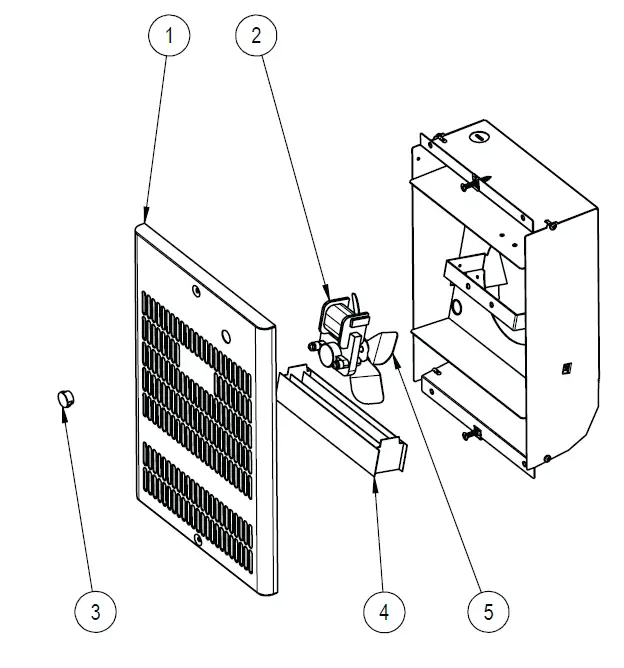 1
2
3
4
5