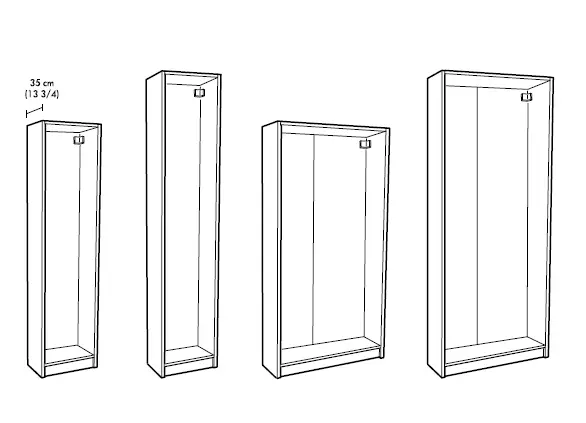 35 cm
(13 3/4)