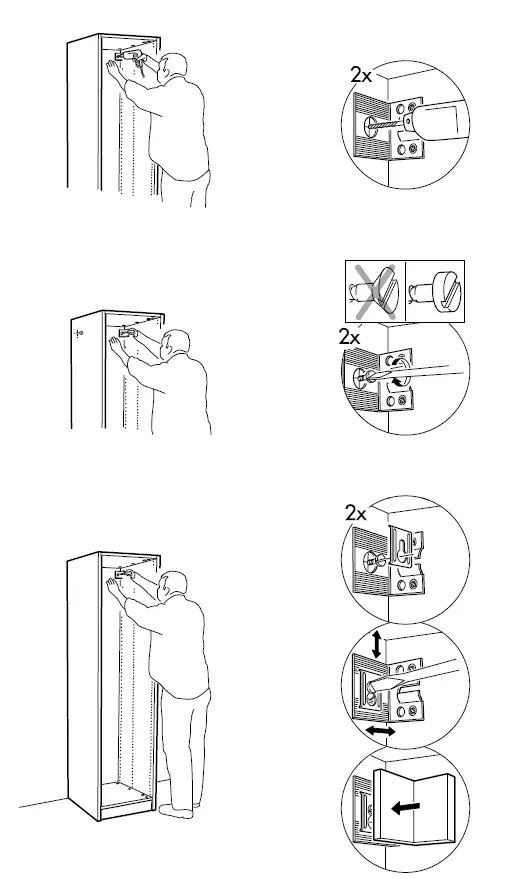 2x

2x

2x