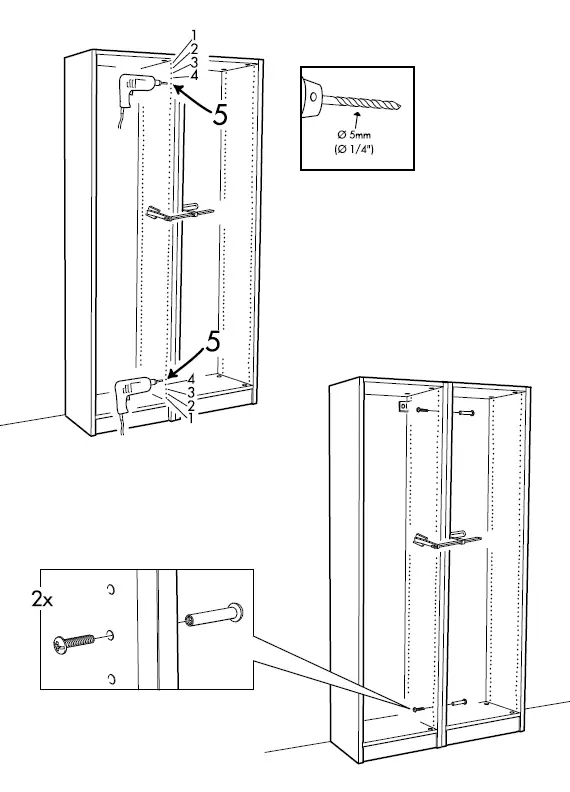 1
2
3
4
5

Ø 5mm
(Ø 1/4")

5
4
3
2
1

2x